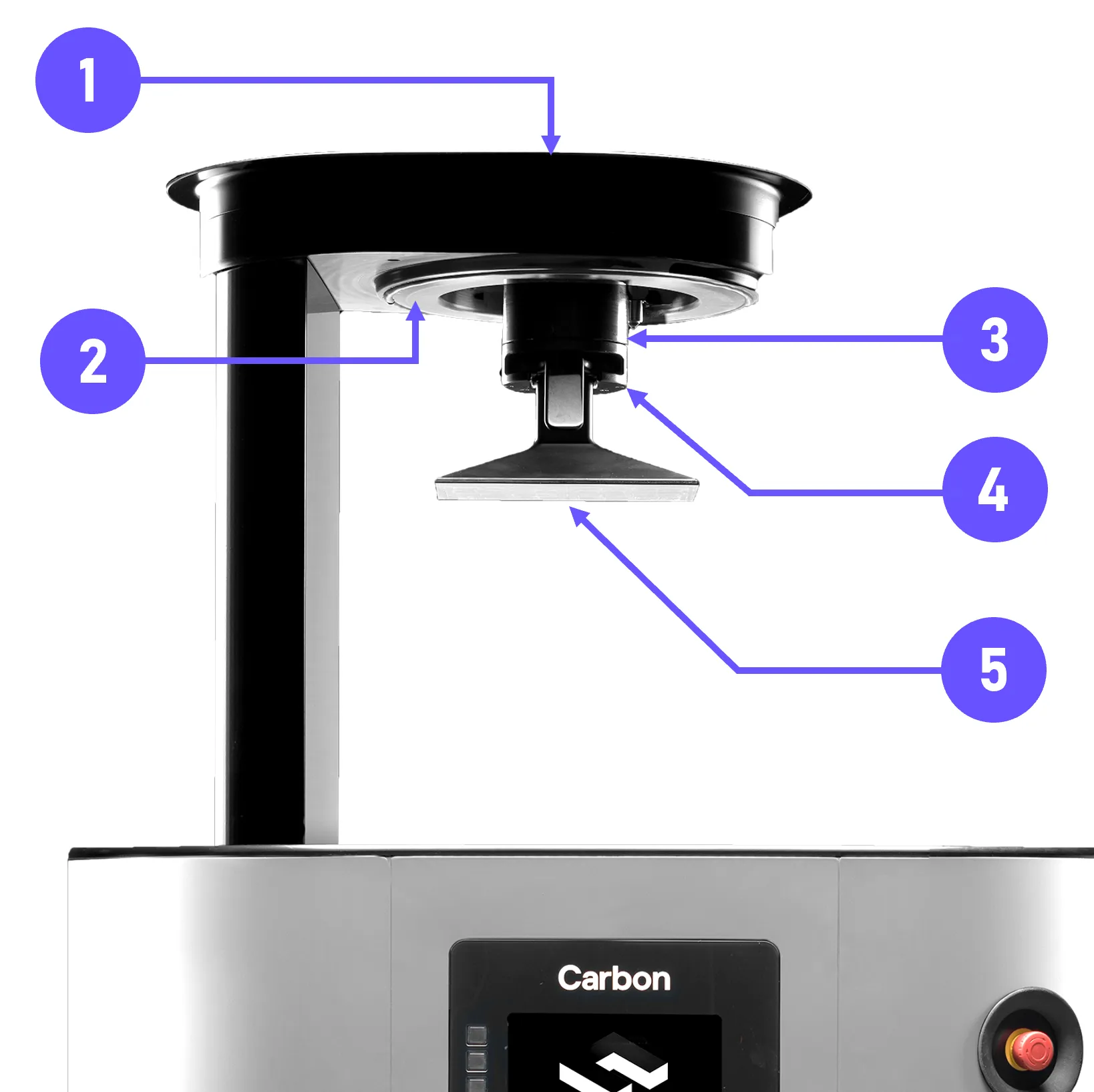 1
2
3
4
5
Carbon